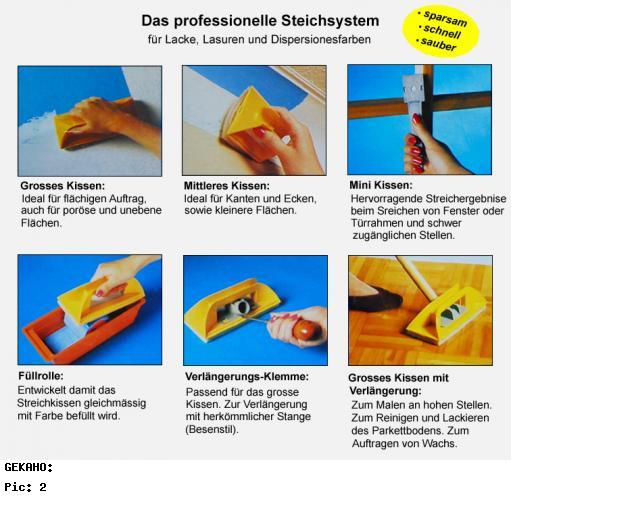 Das professionelle Steichsystem
für Lacke, Lasuren und Dispersionesfarben

• sparsam
• schnell
• sauber

Grosses Kissen:
Ideal für flächigen Auftrag, auch für poröse und unebene Flächen.

Mittleres Kissen:
Ideal für Kanten und Ecken, sowie kleinere Flächen.

Mini Kissen:
Hervorragende Streichergebnise beim Sreichen von Fenster oder Türrahmen und schwer zugänglichen Stellen.

Füllrolle:
Entwickelt damit das Streichkissen gleichmässig mit Farbe befüllt wird.

Verlängerungs-Klemme:
Passend für das grosse Kissen. Zur Verlängerung mit herkömmlicher Stange (Besenstil).

Grosses Kissen mit Verlängerung:
Zum Malen an hohen Stellen. Zum Reinigen und Lackieren des Parkettbodens. Zum Auftragen von Wachs.

GEKAHO:

Pic: 2