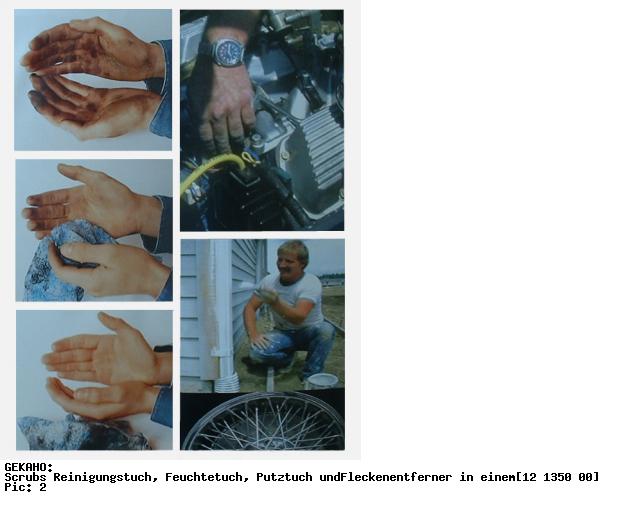 GEKAHO:
Scrubs Reinigungstuch, Feuchtetuch, Putztuch undFleckenentferner in einem[12 1350 00]
Pic: 2