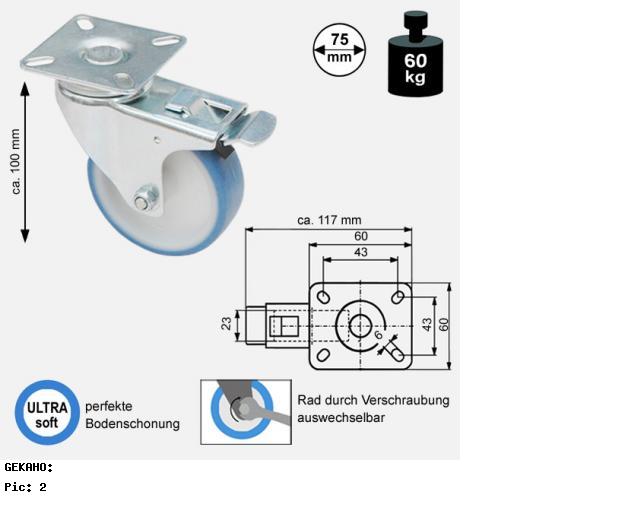 75 mm

60 kg

ca. 100 mm

ca. 117 mm

60

43

23

6

43

60

ULTRA soft

perfekte Bodenschonung

Rad durch Verschraubung auswechselbar

GEKAHO:

Pic: 2